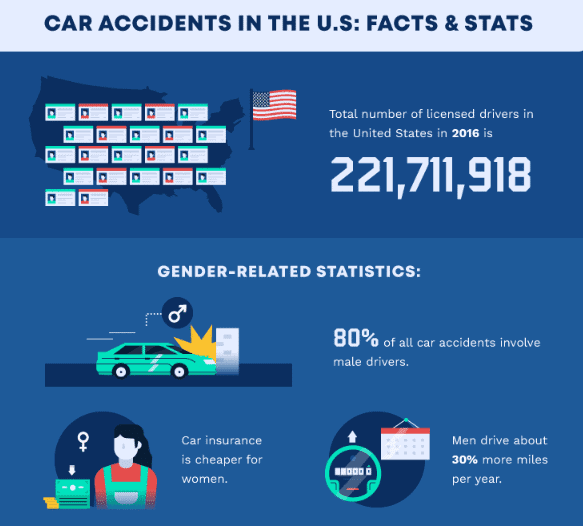 CAR ACCIDENTS IN THE U.S: FACTS & STATS

Total number of licensed drivers in the United States in 2016 is

221,711,918

GENDER-RELATED STATISTICS:

80% of all car accidents involve male drivers.

Car insurance is cheaper for women.

Men drive about 30% more miles per year.